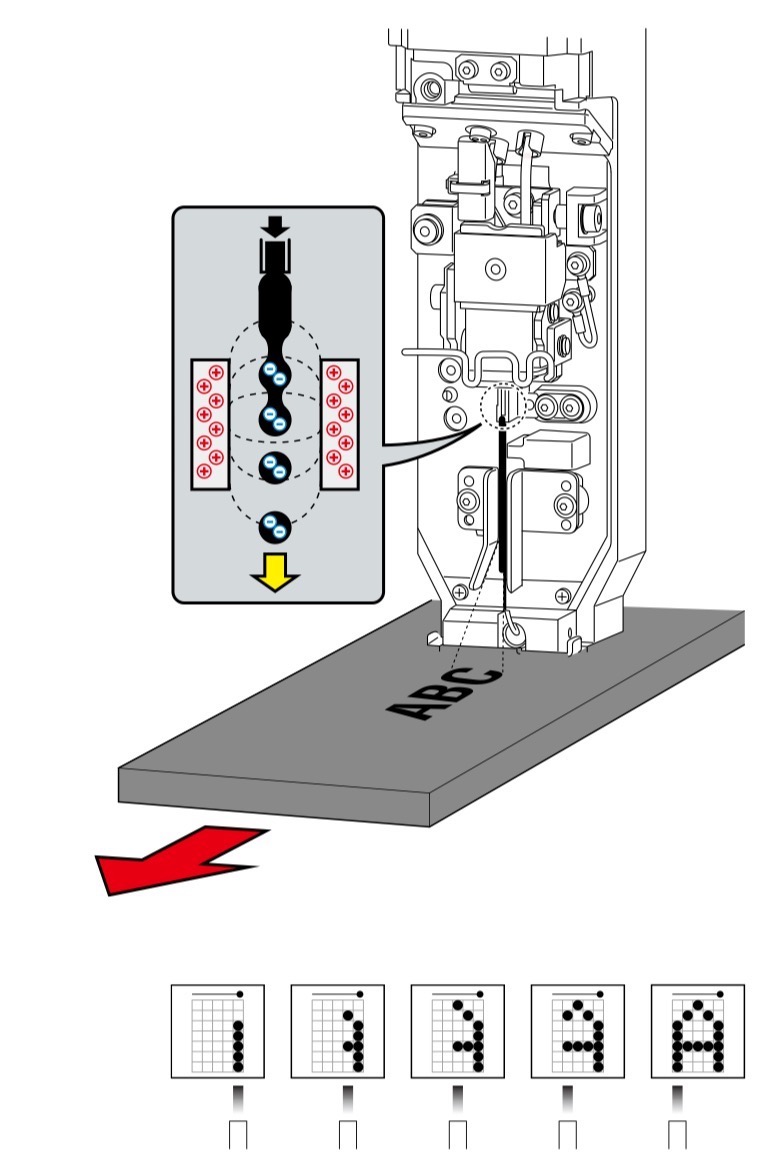 ABC